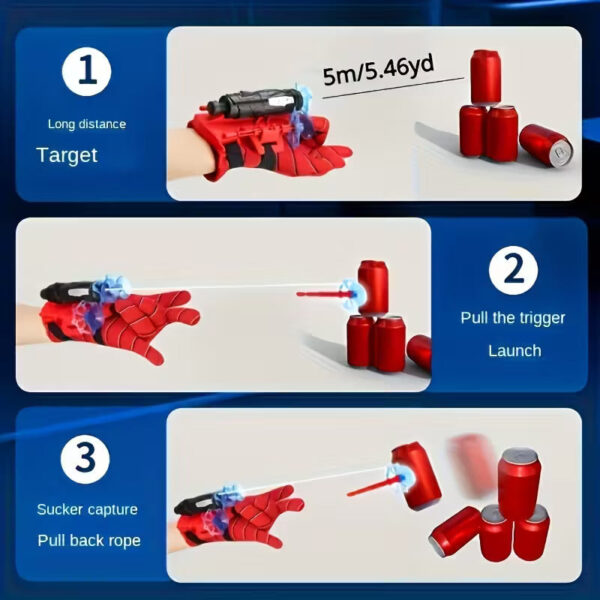 1

Long distance

Target

5m/5.46yd

2

Pull the trigger

Launch

3

Sucker capture

Pull back rope